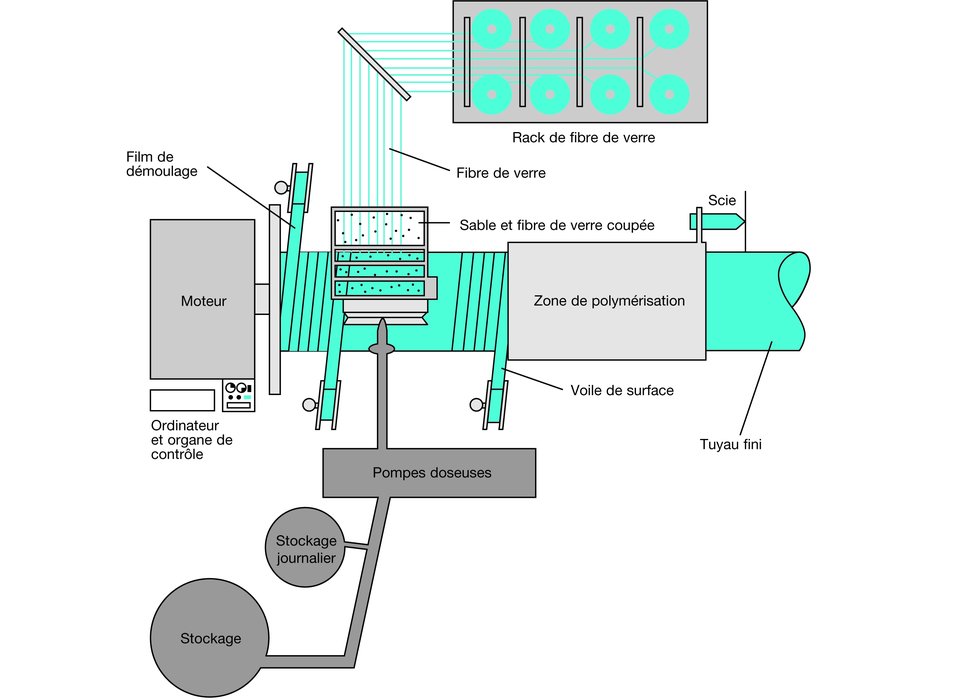 Rack de fibre de verre

Film de démoulage

Fibre de verre

Scie

Sable et fibre de verre coupée

Moteur

Zone de polymérisation

Voile de surface

Ordinateur et organe de contrôle

Tuyau fini

Pompes doseuses

Stockage journalier

Stockage